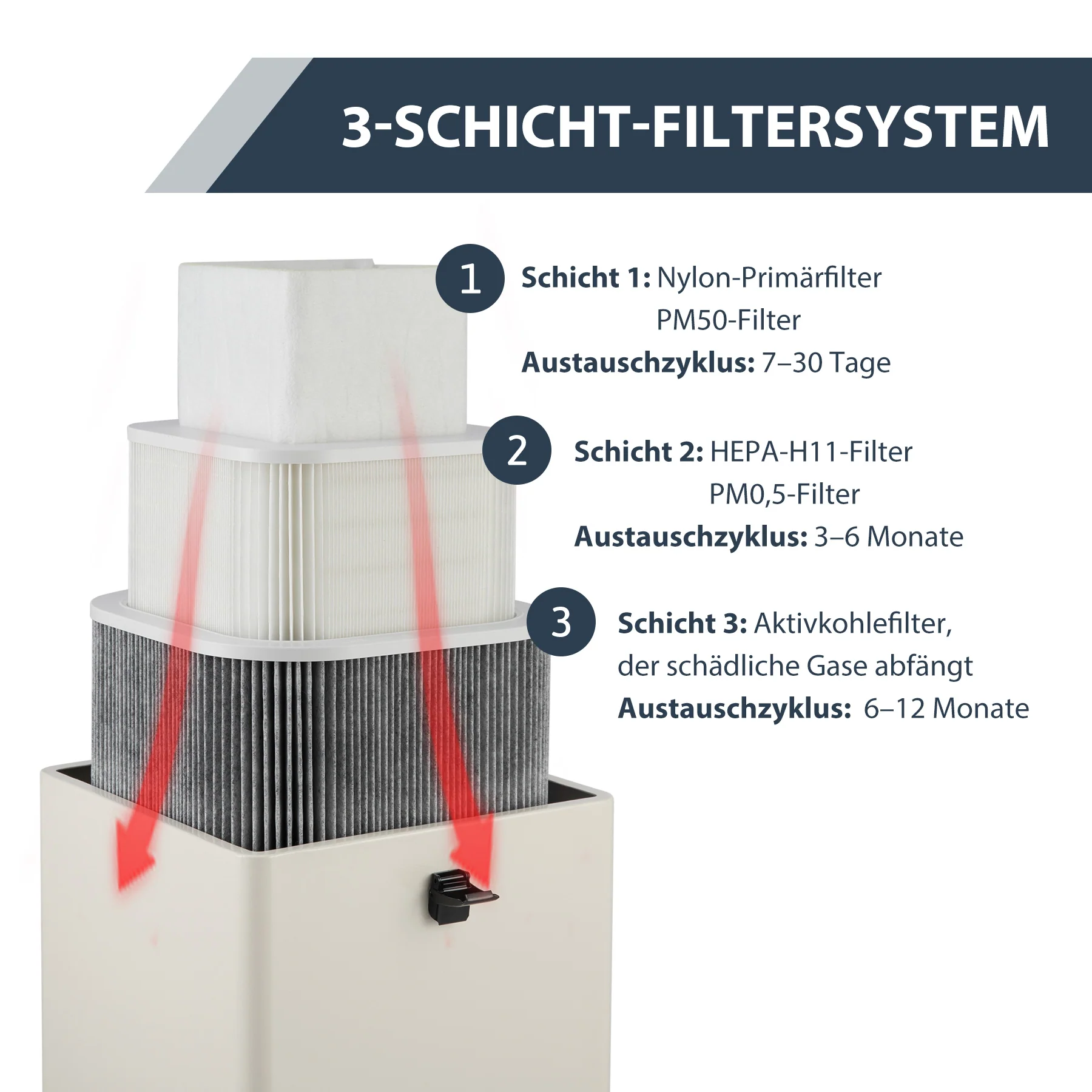 3-SCHICHT-FILTERSYSTEM

1 Schicht 1: Nylon-Primärfilter
PM50-Filter
Austauschzyklus: 7–30 Tage

2 Schicht 2: HEPA-H11-Filter
PM0,5-Filter
Austauschzyklus: 3–6 Monate

3 Schicht 3: Aktivkohlefilter,
der schädliche Gase abfängt
Austauschzyklus: 6–12 Monate