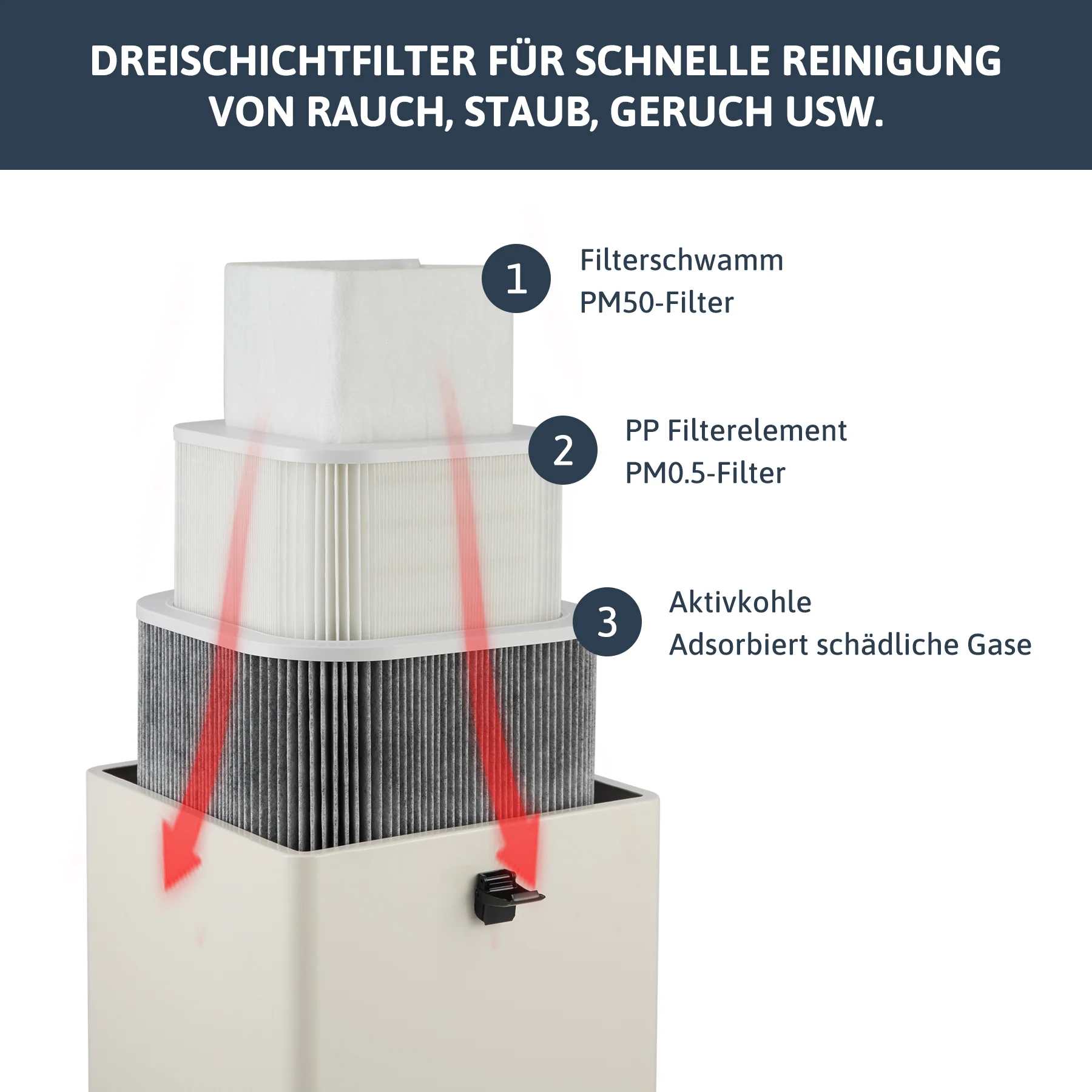 DREISCHICHTFILTER FÜR SCHNELLE REINIGUNG VON RAUCH, STAUB, GERUCH USW.

1
Filterschwamm
PM50-Filter

2
PP Filterelement
PM0.5-Filter

3
Aktivkohle
Adsorbiert schädliche Gase